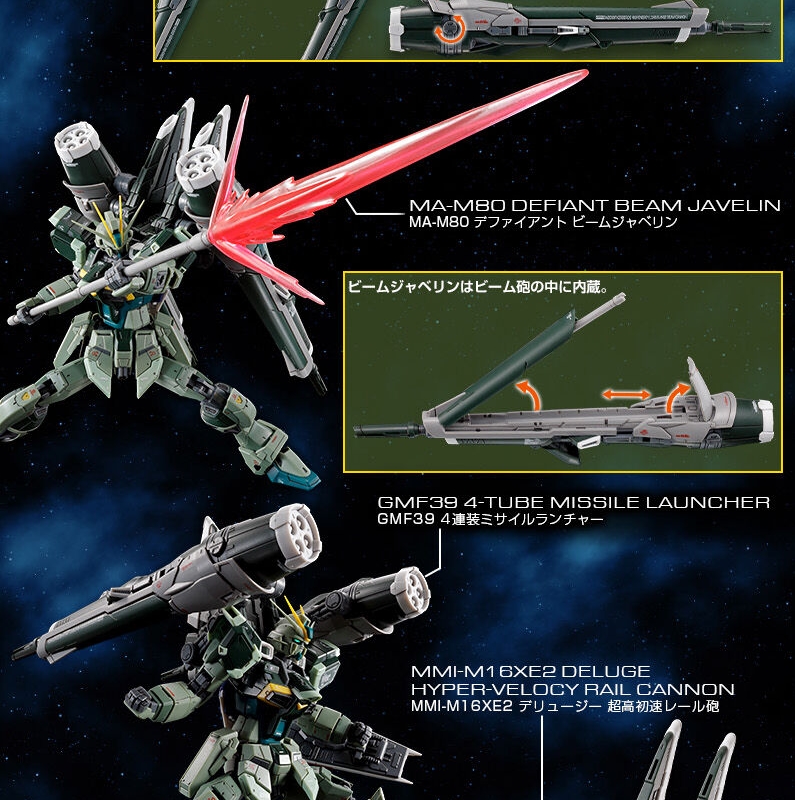 MA-M80 DEFIANT BEAM JAVELIN
MA-M80 デファイアント ビームジャベリン

ビームジャベリンはビーム砲の中に内蔵。

GMF39 4-TUBE MISSILE LAUNCHER
GMF39 4連装ミサイルランチャー

MMI-M16XE2 DELUGE
HYPER-VELOCY RAIL CANNON
MMI-M16XE2 デリュージー 超高初速レール砲