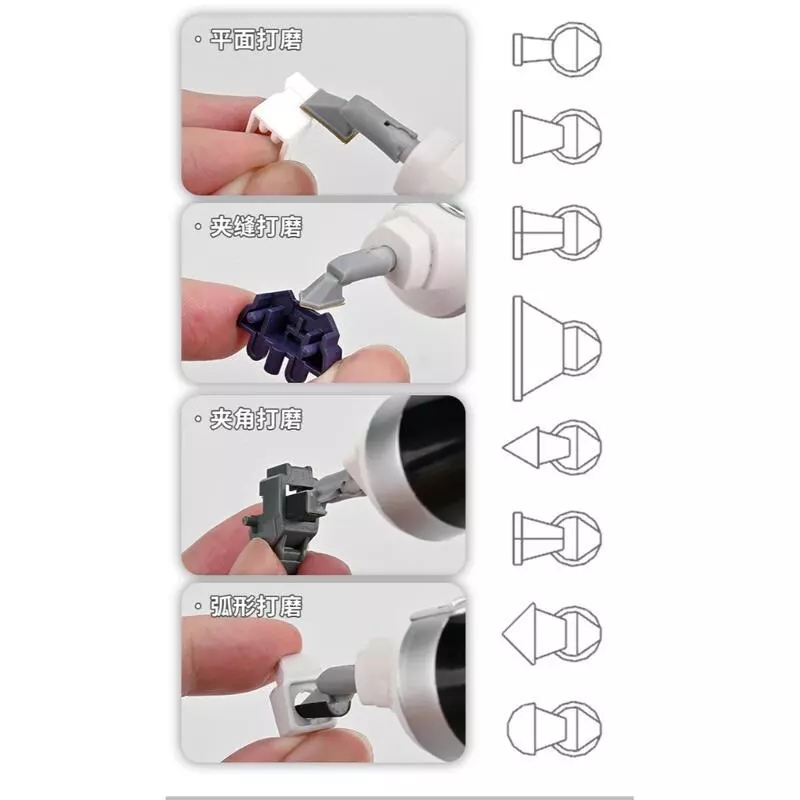 ◦ 平面打磨

◦ 夹缝打磨

◦ 夹角打磨

◦ 弧形打磨