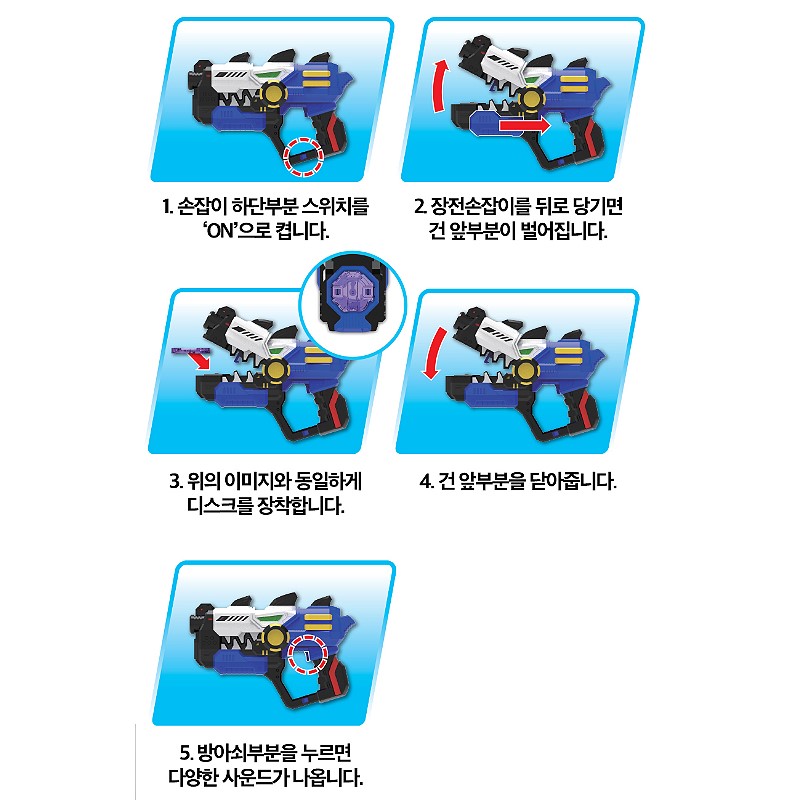 1. 손잡이 하단부분 스위치를 'ON'으로 켭니다.

2. 장전손잡이를 뒤로 당기면 건 앞부분이 벌어집니다.

3. 위의 이미지와 동일하게 디스크를 장착합니다.

4. 건 앞부분을 닫아줍니다.

5. 방아쇠부분을 누르면 다양한 사운드가 나옵니다.